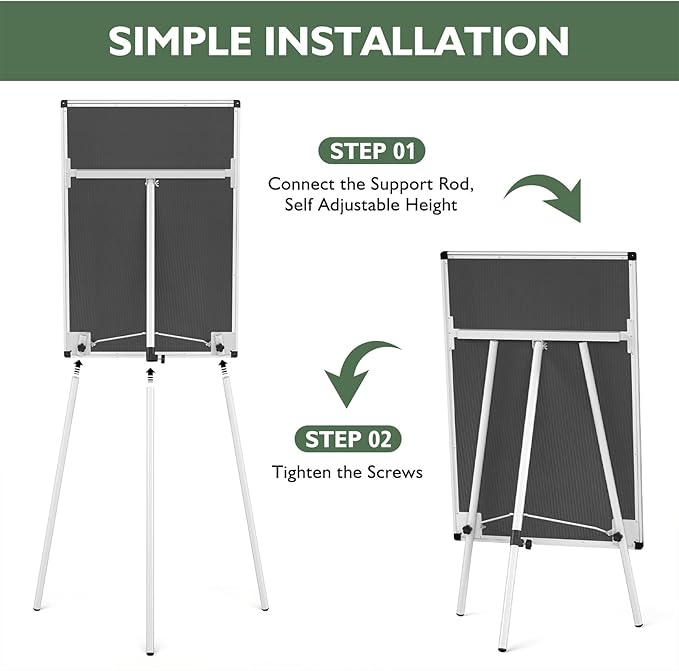 SIMPLE INSTALLATION

STEP 01

Connect the Support Rod, Self Adjustable Height

STEP 02

Tighten the Screws