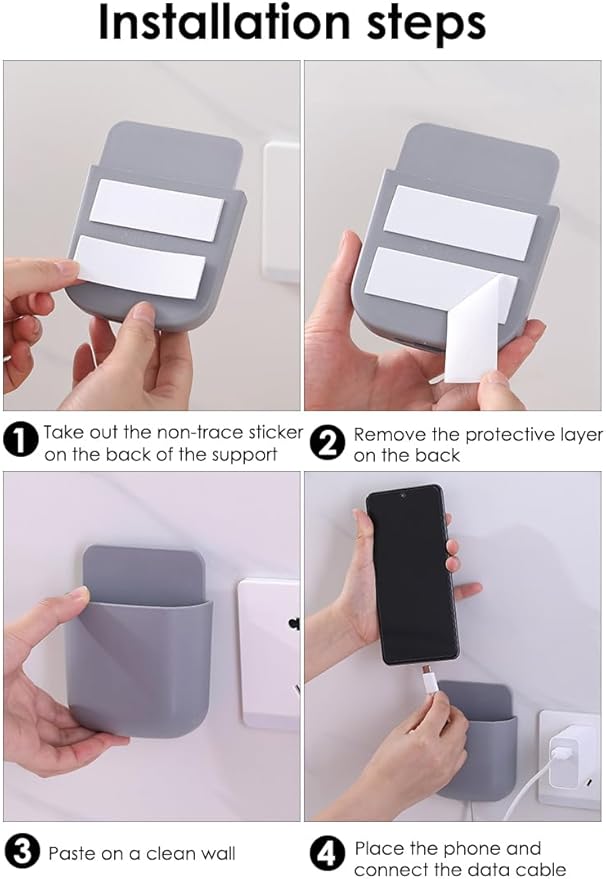 Installation steps

1 Take out the non-trace sticker on the back of the support

2 Remove the protective layer on the back

3 Paste on a clean wall

4 Place the phone and connect the data cable