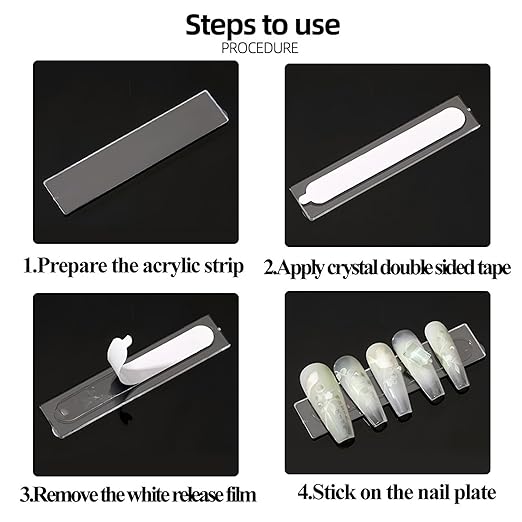 Steps to use
PROCEDURE

1.Prepare the acrylic strip

2.Apply crystal double sided tape

3.Remove the white release film

4.Stick on the nail plate