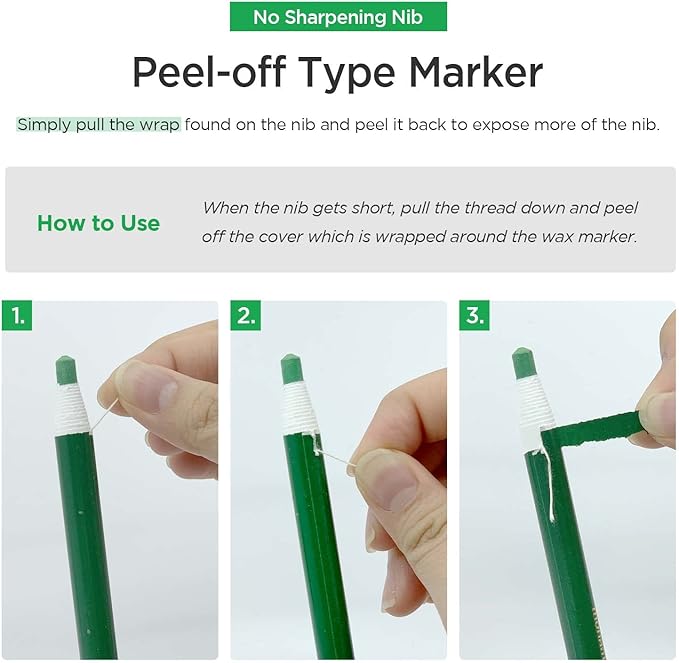 No Sharpening Nib

Peel-off Type Marker

Simply pull the wrap found on the nib and peel it back to expose more of the nib.

How to Use

When the nib gets short, pull the thread down and peel off the cover which is wrapped around the wax marker.

1.

2.

3.