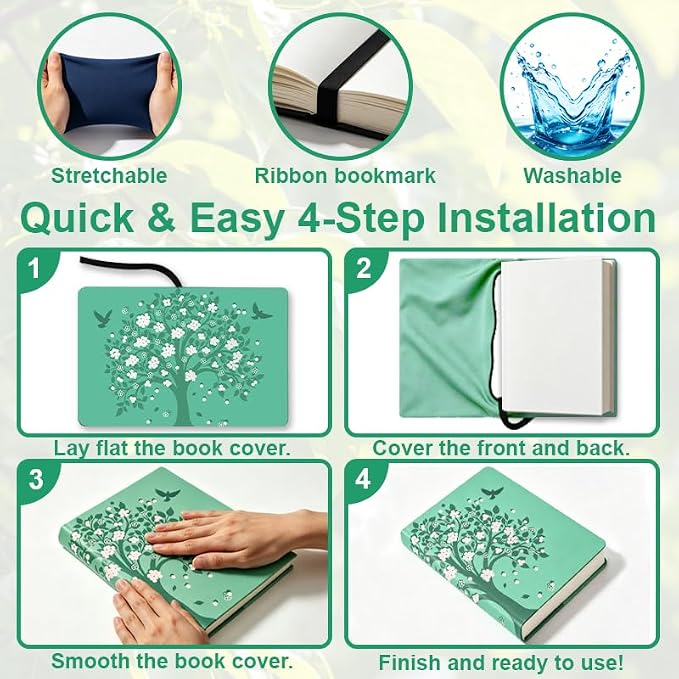 Stretchable

Ribbon bookmark

Washable

Quick & Easy 4-Step Installation

1

Lay flat the book cover.

2

Cover the front and back.

3

Smooth the book cover.

4

Finish and ready to use!