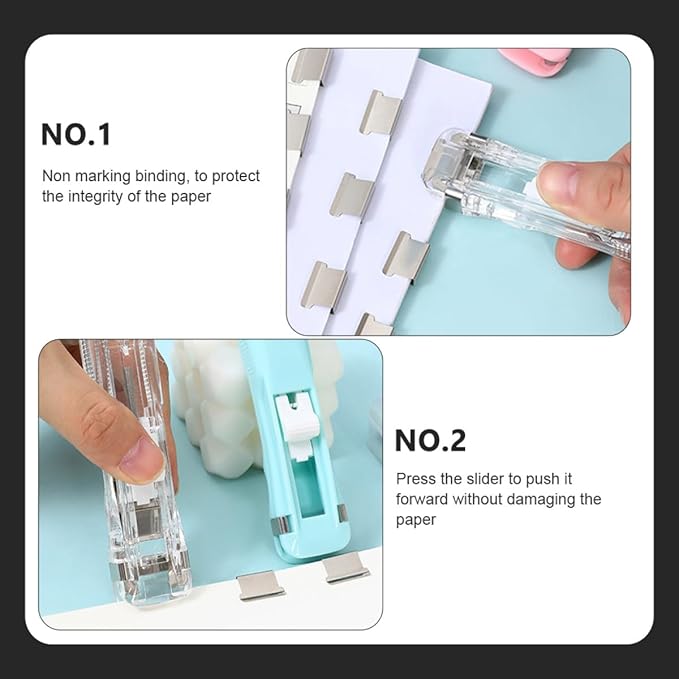 NO.1

Non marking binding, to protect the integrity of the paper

NO.2

Press the slider to push it forward without damaging the paper