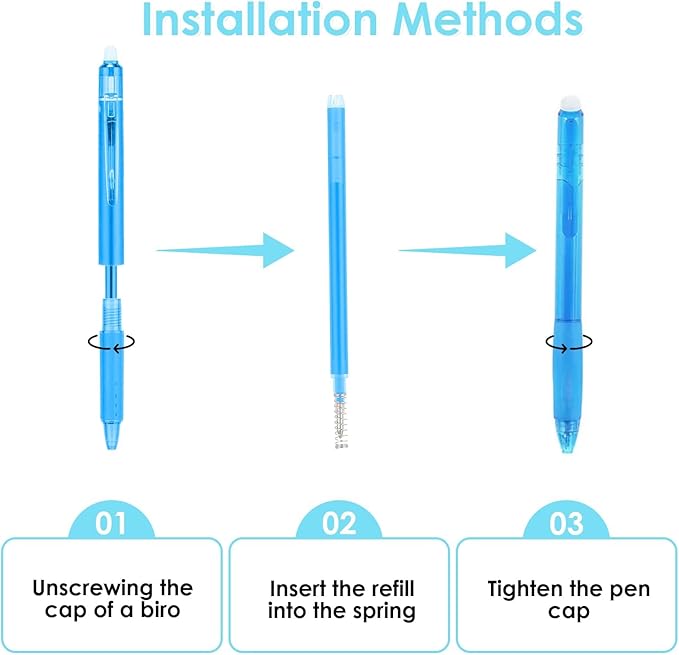 Installation Methods

01

Unscrewing the cap of a biro

02

Insert the refill into the spring

03

Tighten the pen cap