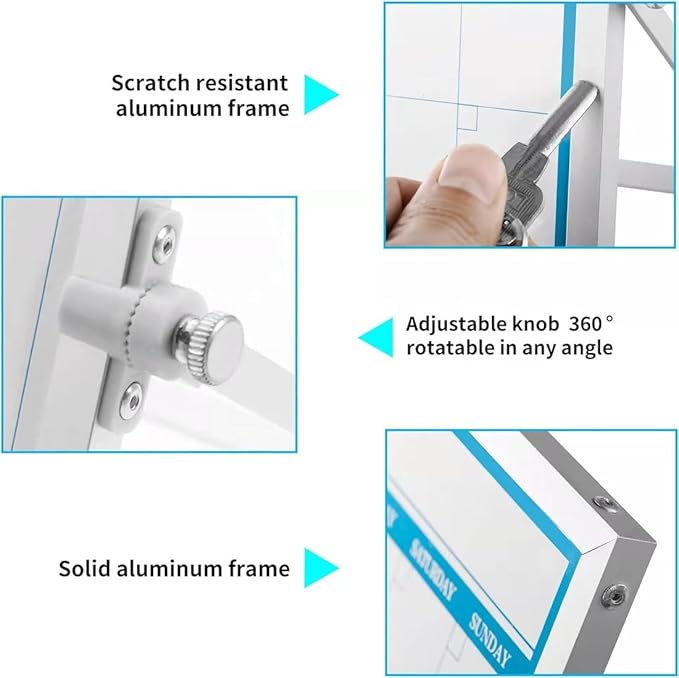 Scratch resistant aluminum frame

Adjustable knob 360° rotatable in any angle

Solid aluminum frame

SATURDAY

SUNDAY