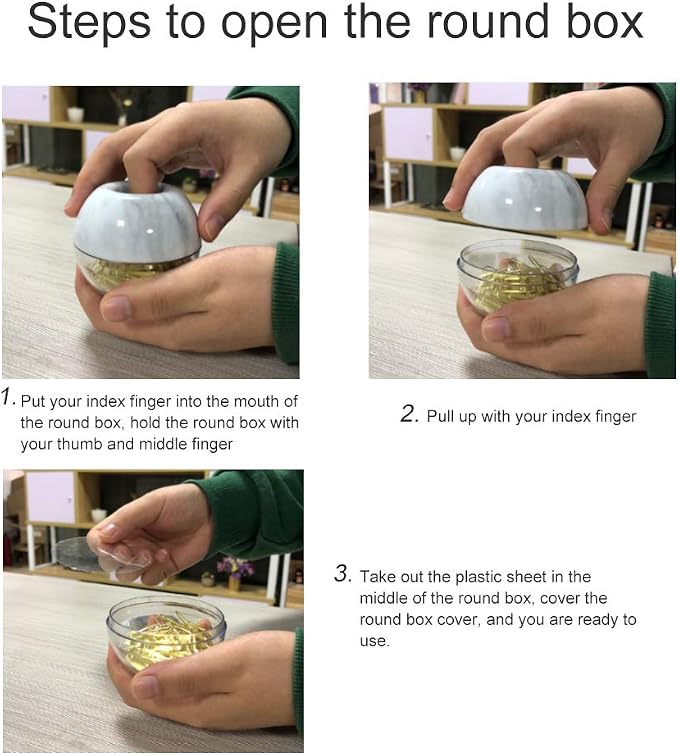 Steps to open the round box

1. Put your index finger into the mouth of the round box, hold the round box with your thumb and middle finger

2. Pull up with your index finger

3. Take out the plastic sheet in the middle of the round box, cover the round box cover, and you are ready to use.