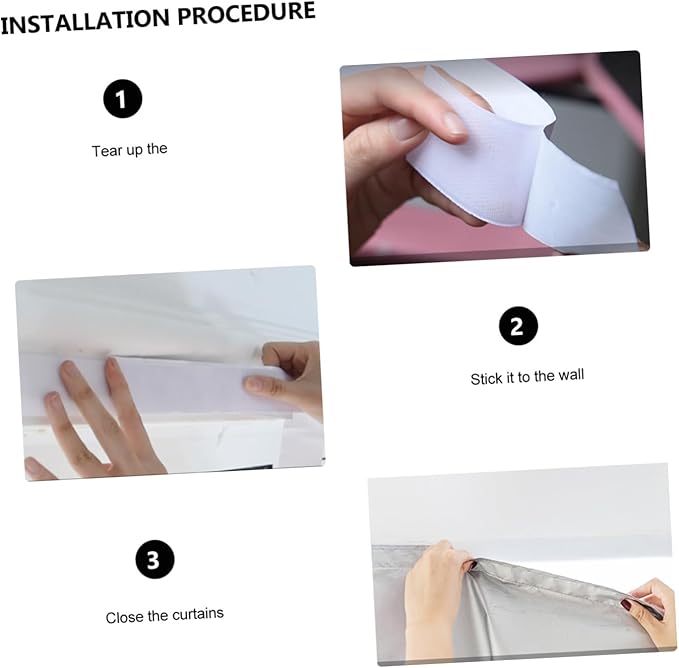 INSTALLATION PROCEDURE

1

Tear up the

2

Stick it to the wall

3

Close the curtains