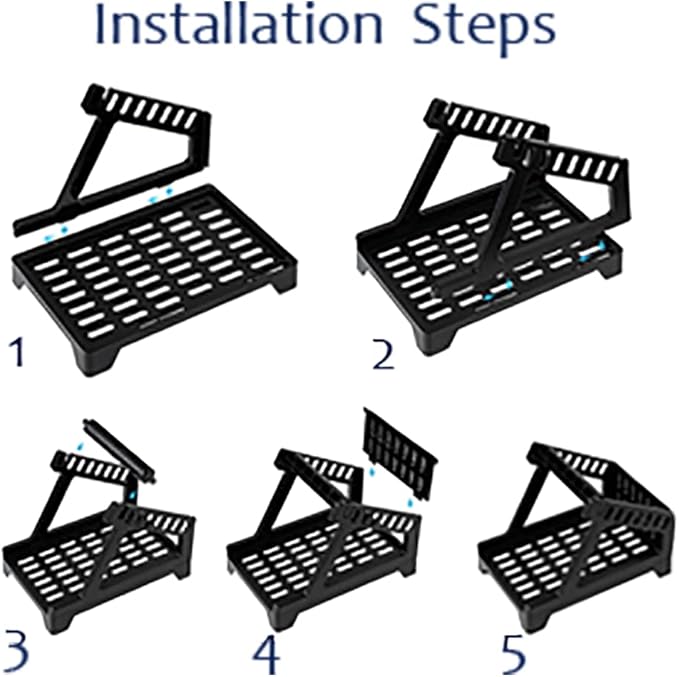 Installation Steps

1

2

3

4

5