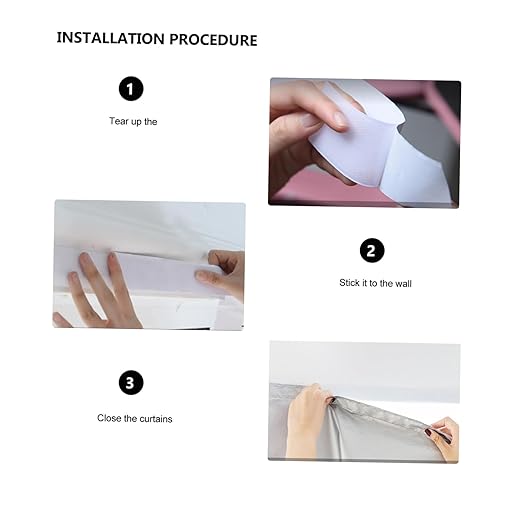 INSTALLATION PROCEDURE

1

Tear up the

2

Stick it to the wall

3

Close the curtains