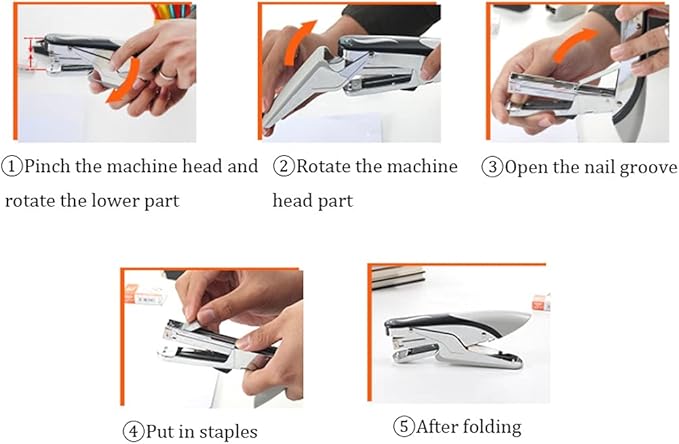 ①Pinch the machine head and rotate the lower part

②Rotate the machine head part

③Open the nail groove

④Put in staples

⑤After folding