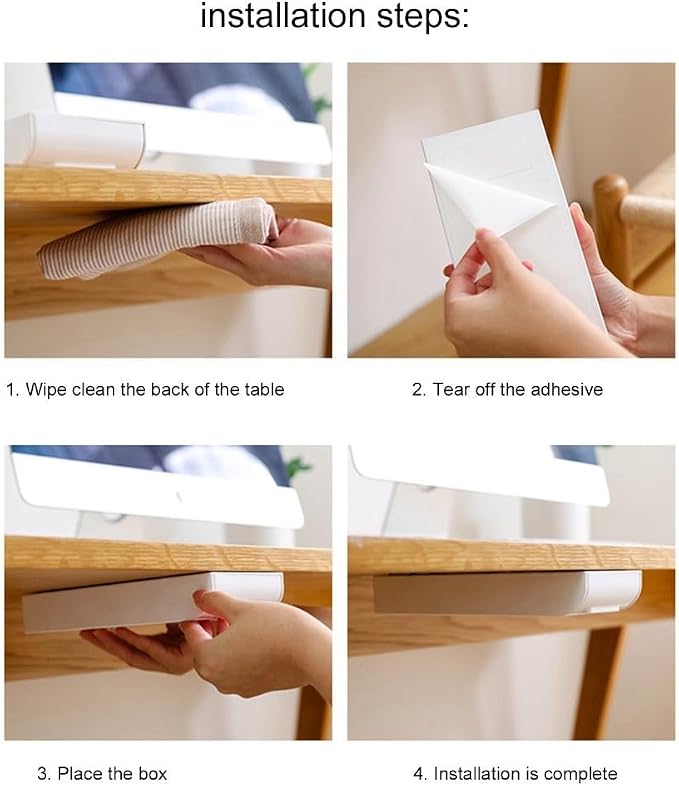 installation steps:

1. Wipe clean the back of the table

2. Tear off the adhesive

3. Place the box

4. Installation is complete