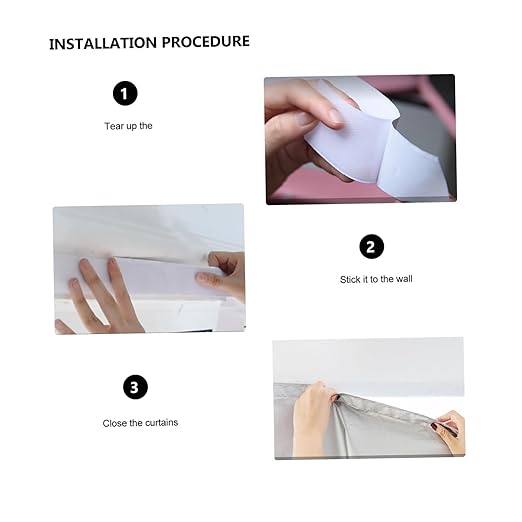 INSTALLATION PROCEDURE

1

Tear up the

2

Stick it to the wall

3

Close the curtains