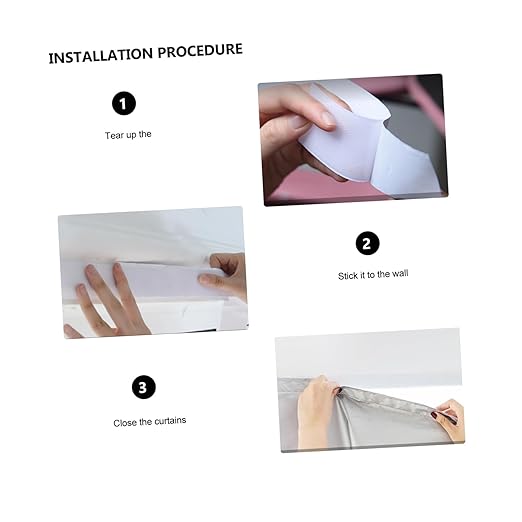 INSTALLATION PROCEDURE

1

Tear up the

2

Stick it to the wall

3

Close the curtains