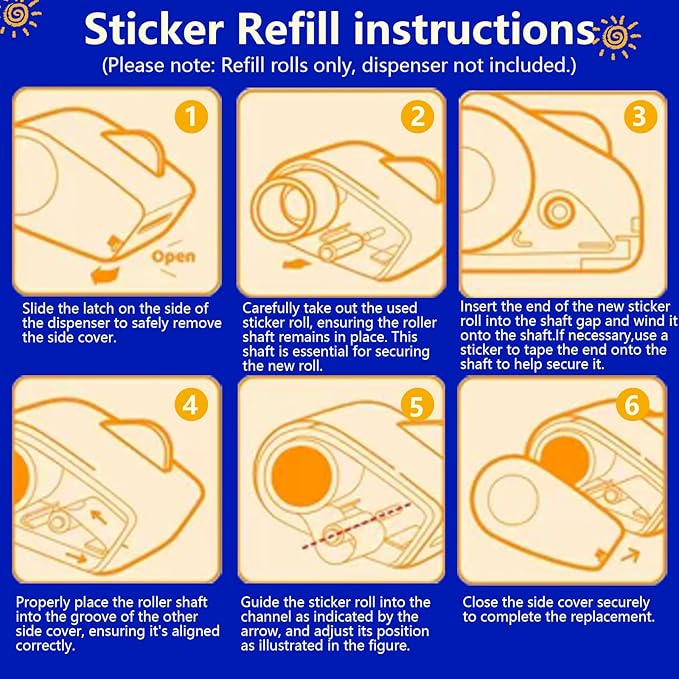 Sticker Refill instructions
(Please note: Refill rolls only, dispenser not included.)

1

Open

Slide the latch on the side of the dispenser to safely remove the side cover.

2

Carefully take out the used sticker roll, ensuring the roller shaft remains in place. This shaft is essential for securing the new roll.

3

Insert the end of the new sticker roll into the shaft gap and wind it onto the shaft.If necessary,use a sticker to tape the end onto the shaft to help secure it.

4

Properly place the roller shaft into the groove of the other side cover, ensuring it's aligned correctly.

5

Guide the sticker roll into the channel as indicated by the arrow, and adjust its position as illustrated in the figure.

6

Close the side cover securely to complete the replacement.