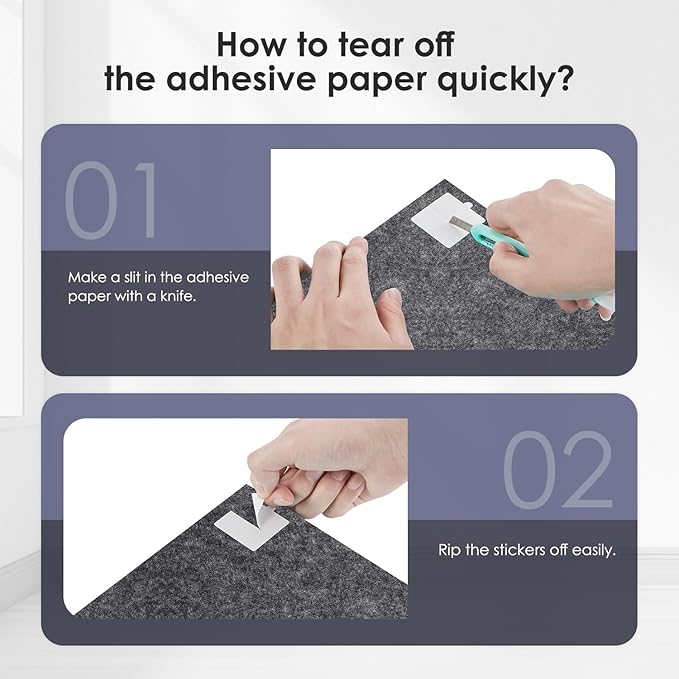 How to tear off the adhesive paper quickly?

01

Make a slit in the adhesive paper with a knife.

02

Rip the stickers off easily.