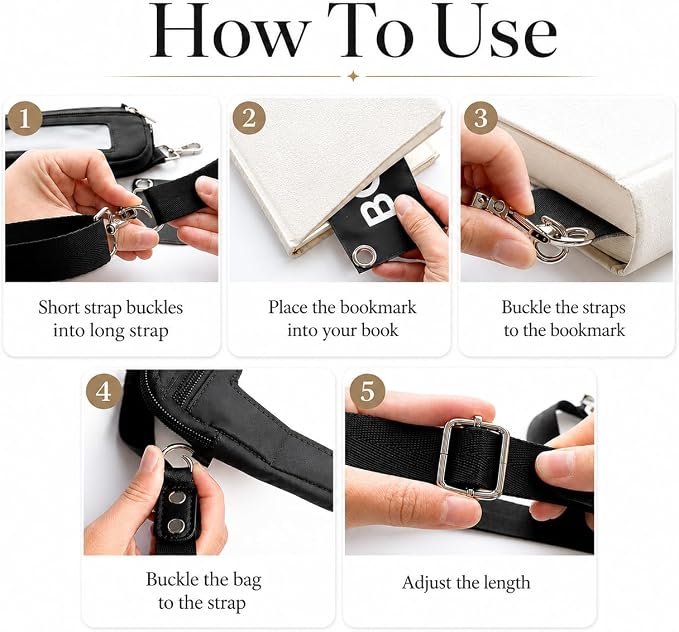 How To Use

1

Short strap buckles into long strap

2

BO

Place the bookmark into your book

3

Buckle the straps to the bookmark

4

Buckle the bag to the strap

5

Adjust the length