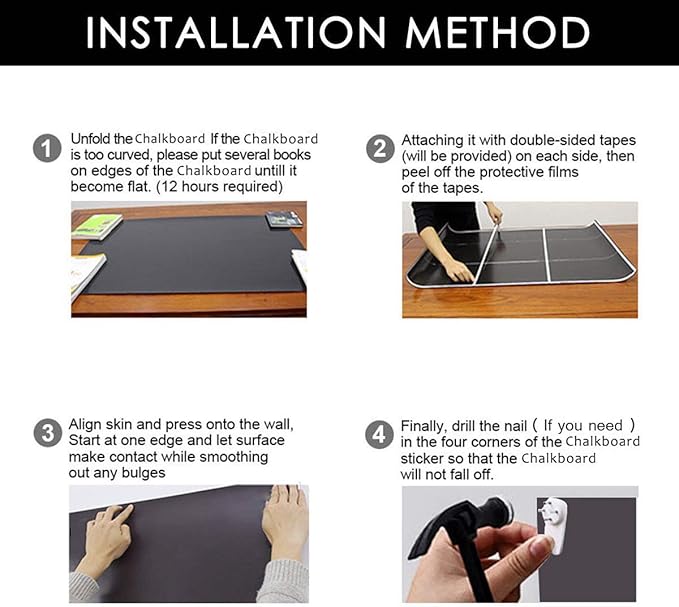 INSTALLATION METHOD

1 Unfold the Chalkboard If the Chalkboard is too curved, please put several books on edges of the Chalkboard untill it become flat. (12 hours required)

2 Attaching it with double-sided tapes (will be provided) on each side, then peel off the protective films of the tapes.

3 Align skin and press onto the wall, Start at one edge and let surface make contact while smoothing out any bulges

4 Finally, drill the nail ( If you need ) in the four corners of the Chalkboard sticker so that the Chalkboard will not fall off.