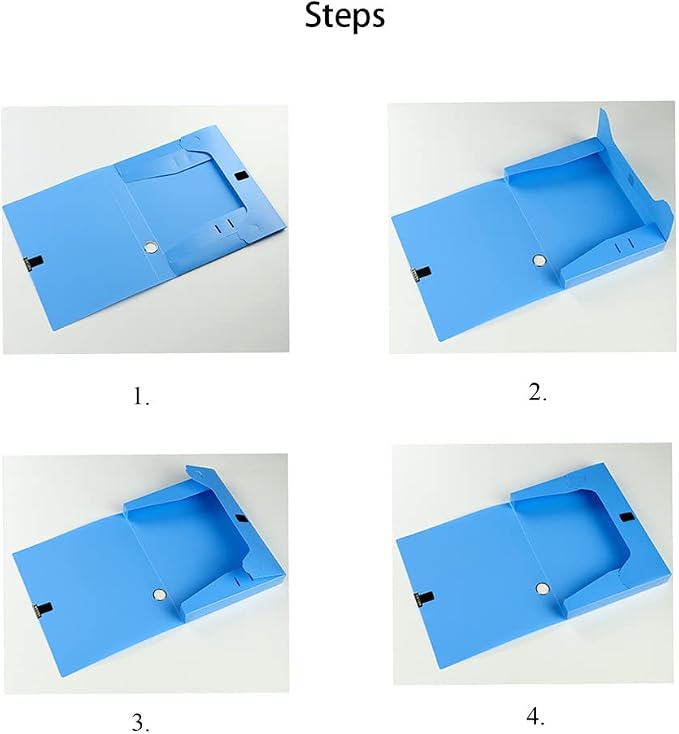 Steps

1.

2.

3.

4.